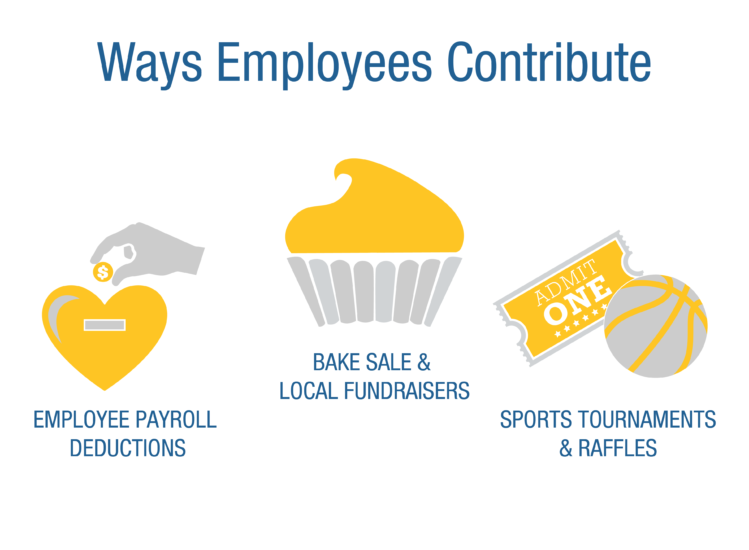 Ways Employees Contribute

$

EMPLOYEE PAYROLL DEDUCTIONS

BAKE SALE & LOCAL FUNDRAISERS

ADMIT ONE

SPORTS TOURNAMENTS & RAFFLES